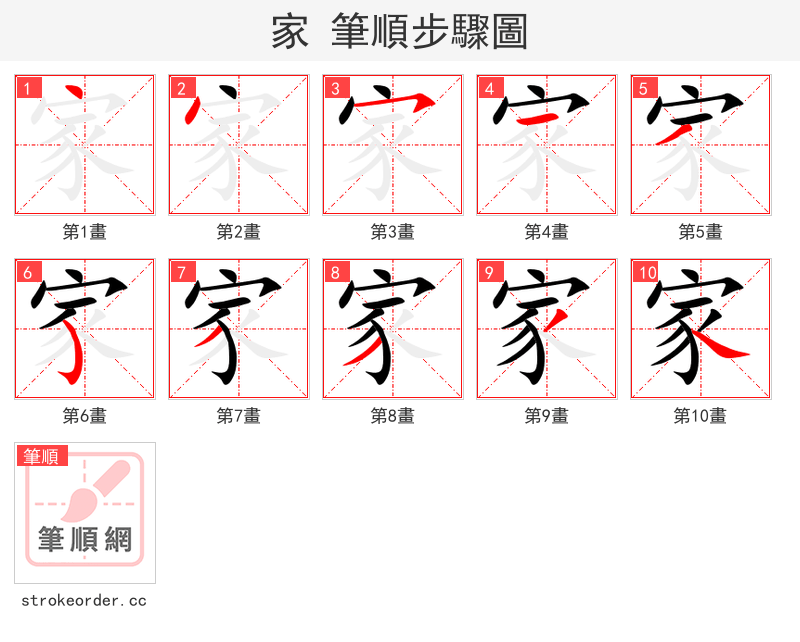 家 筆順步驟圖

1
家
第1畫

2
家
第2畫

3
家
第3畫

4
家
第4畫

5
家
第5畫

6
家
第6畫

7
家
第7畫

8
家
第8畫

9
家
第9畫

10
家
第10畫

筆順
筆順網
strokeorder.cc