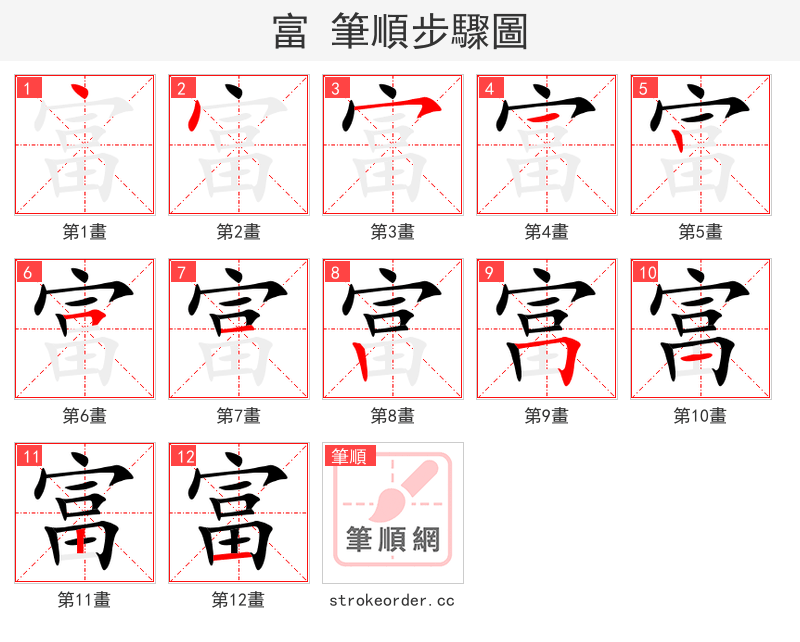 富 筆順步驟圖

1
第1畫

2
第2畫

3
第3畫

4
第4畫

5
第5畫

6
第6畫

7
第7畫

8
第8畫

9
第9畫

10
第10畫

11
第11畫

12
第12畫

筆順
筆順網
strokeorder.cc