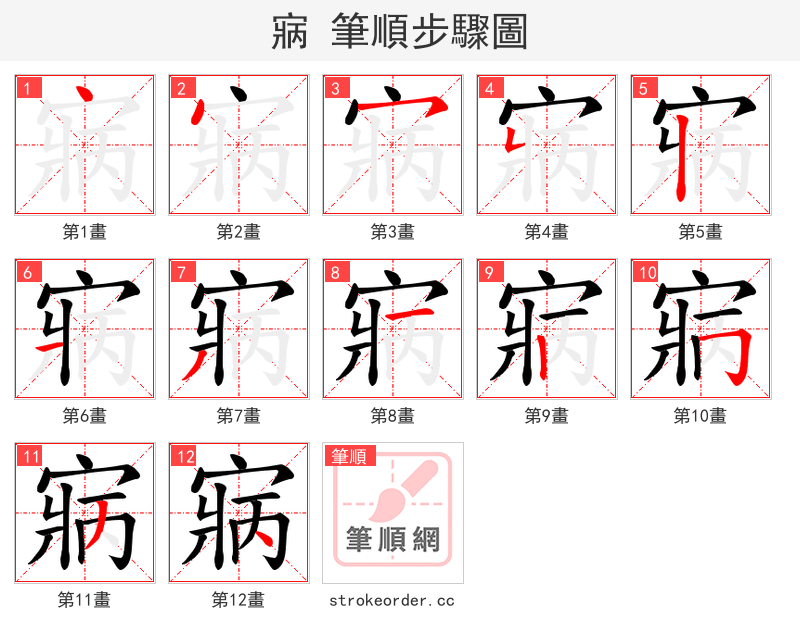 寎 筆順步驟圖

1
第1畫

2
第2畫

3
第3畫

4
第4畫

5
第5畫

6
第6畫

7
第7畫

8
第8畫

9
第9畫

10
第10畫

11
第11畫

12
第12畫

筆順
筆順網
strokeorder.cc