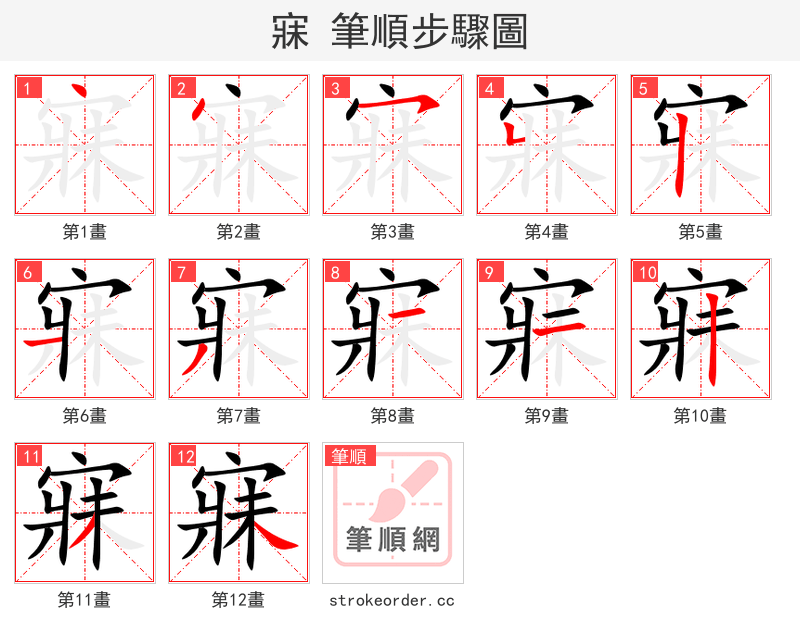 寐 筆順步驟圖

1
第1畫

2
第2畫

3
第3畫

4
第4畫

5
第5畫

6
第6畫

7
第7畫

8
第8畫

9
第9畫

10
第10畫

11
第11畫

12
第12畫

筆順
筆順網
strokeorder.cc