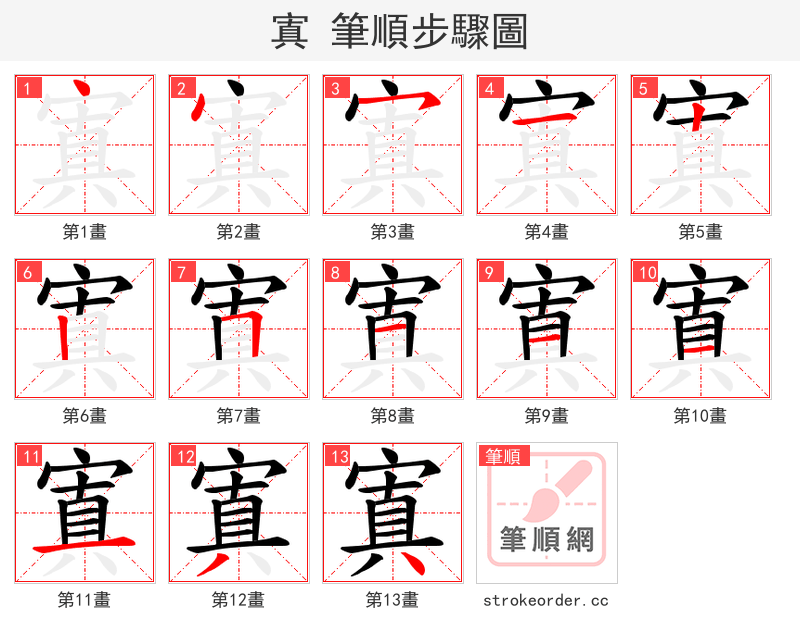 寘 筆順步驟圖

1 寘
第1畫

2 寘
第2畫

3 寘
第3畫

4 寘
第4畫

5 寘
第5畫

6 寘
第6畫

7 寘
第7畫

8 寘
第8畫

9 寘
第9畫

10 寘
第10畫

11 寘
第11畫

12 寘
第12畫

13 寘
第13畫

筆順
筆順網
strokeorder.cc