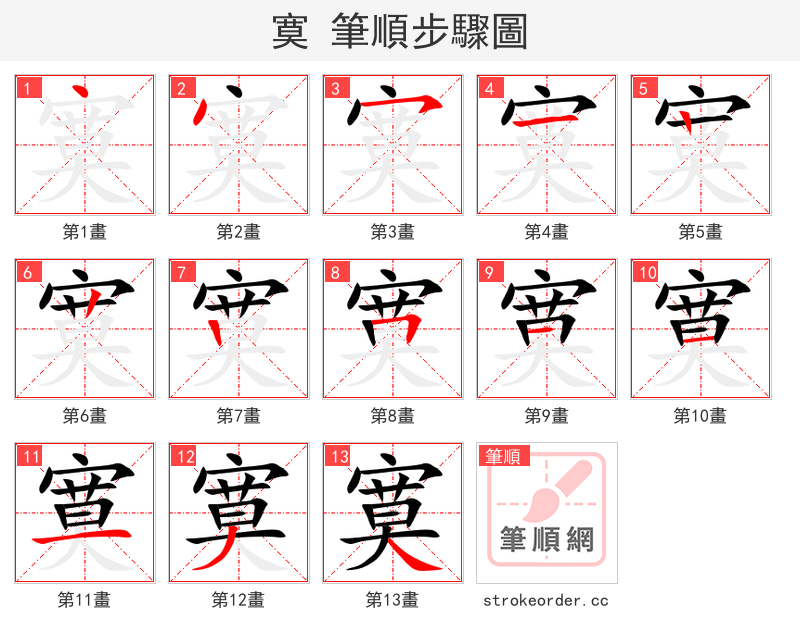 寞 筆順步驟圖

1
第1畫

2
第2畫

3
第3畫

4
第4畫

5
第5畫

6
第6畫

7
第7畫

8
第8畫

9
第9畫

10
第10畫

11
第11畫

12
第12畫

13
第13畫

筆順
筆順網
strokeorder.cc