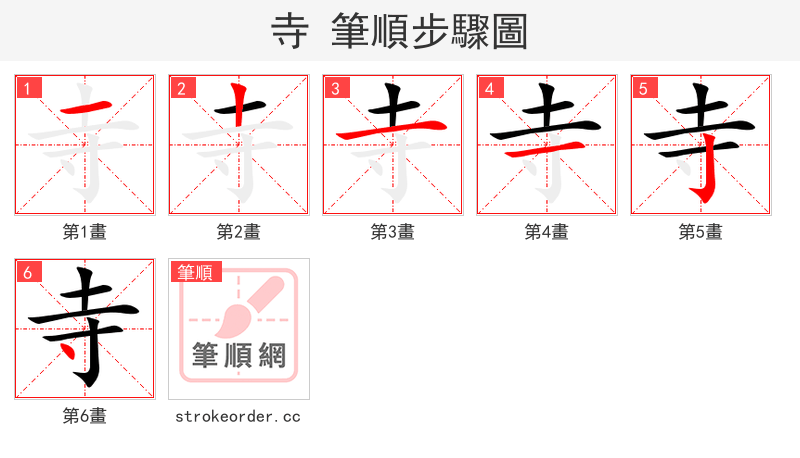 寺 筆順步驟圖

1
寺
第1畫

2
寺
第2畫

3
寺
第3畫

4
寺
第4畫

5
寺
第5畫

6
寺
第6畫

筆順
筆順網
strokeorder.cc