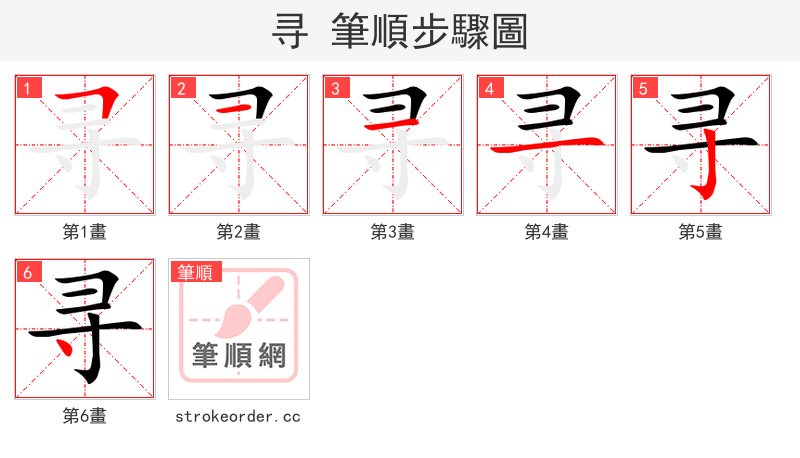 寻 筆順步驟圖

1
寻
第1畫

2
寻
第2畫

3
寻
第3畫

4
寻
第4畫

5
寻
第5畫

6
寻
第6畫

筆順
筆順網
strokeorder.cc