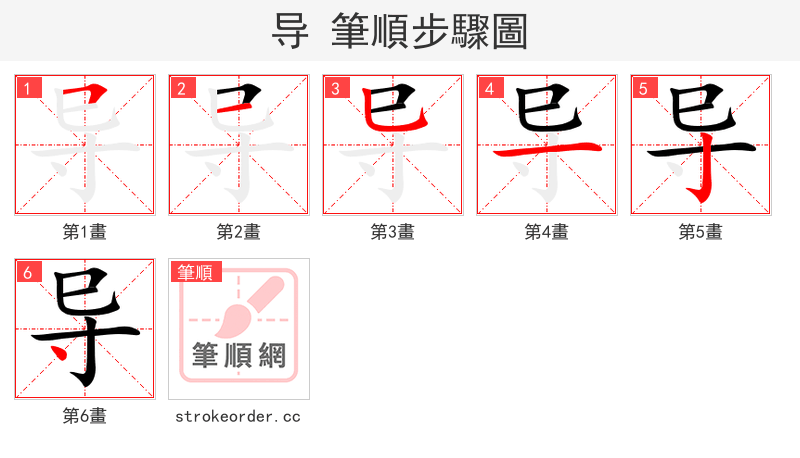 导 筆順步驟圖

1
导
第1畫

2
导
第2畫

3
导
第3畫

4
导
第4畫

5
导
第5畫

6
导
第6畫

筆順
筆順網
strokeorder.cc