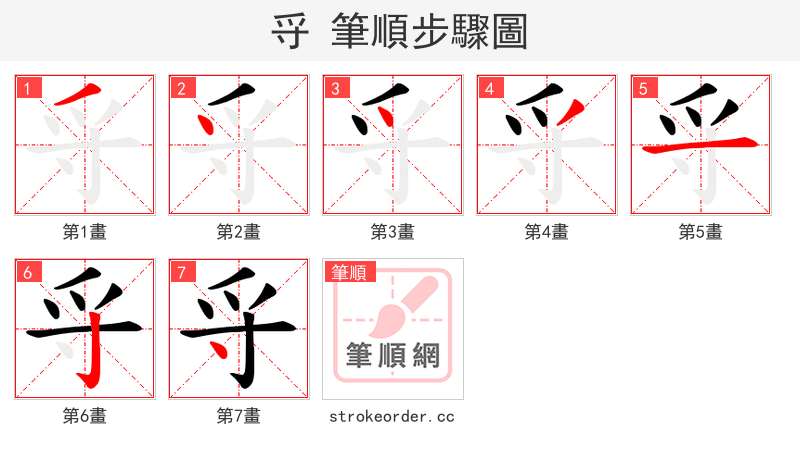 孚 筆順步驟圖

1
第1畫

2
第2畫

3
第3畫

4
第4畫

5
第5畫

6
第6畫

7
第7畫

筆順
筆順網
strokeorder.cc