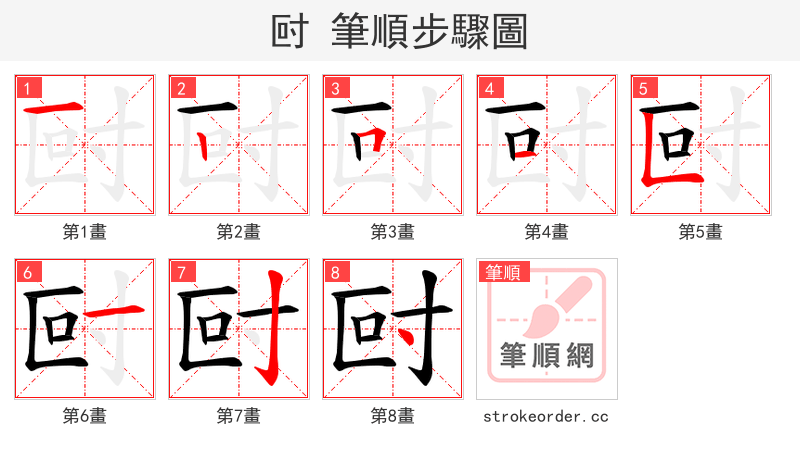 叵寸 筆順步驟圖

1
第1畫

2
第2畫

3
第3畫

4
第4畫

5
第5畫

6
第6畫

7
第7畫

8
第8畫

筆順
筆順網

strokeorder.cc