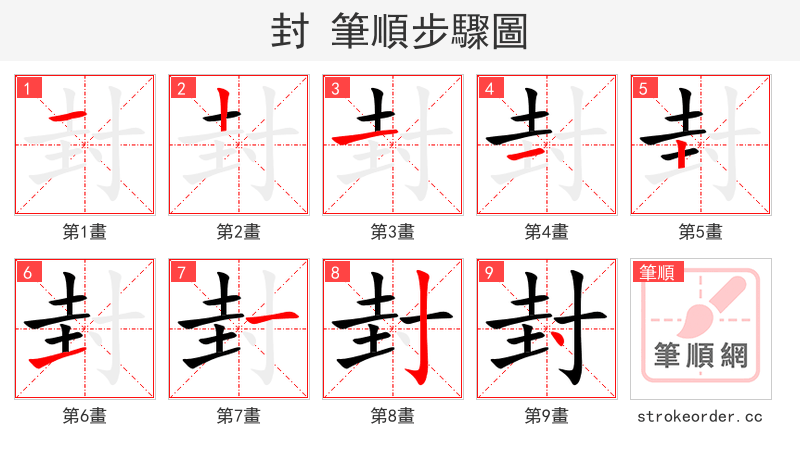 封 筆順步驟圖

1
第1畫

2
第2畫

3
第3畫

4
第4畫

5
第5畫

6
第6畫

7
第7畫

8
第8畫

9
第9畫

筆順
筆順網

strokeorder.cc