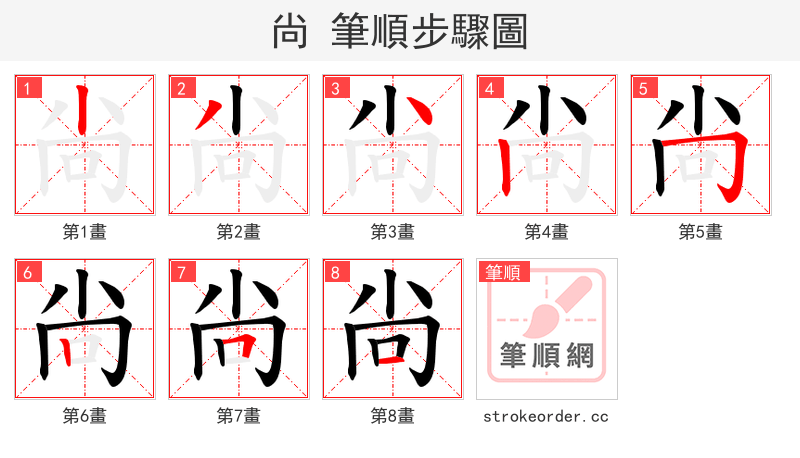 尚 筆順步驟圖

1 尚
第1畫

2 尚
第2畫

3 尚
第3畫

4 尚
第4畫

5 尚
第5畫

6 尚
第6畫

7 尚
第7畫

8 尚
第8畫

筆順
筆順網
strokeorder.cc