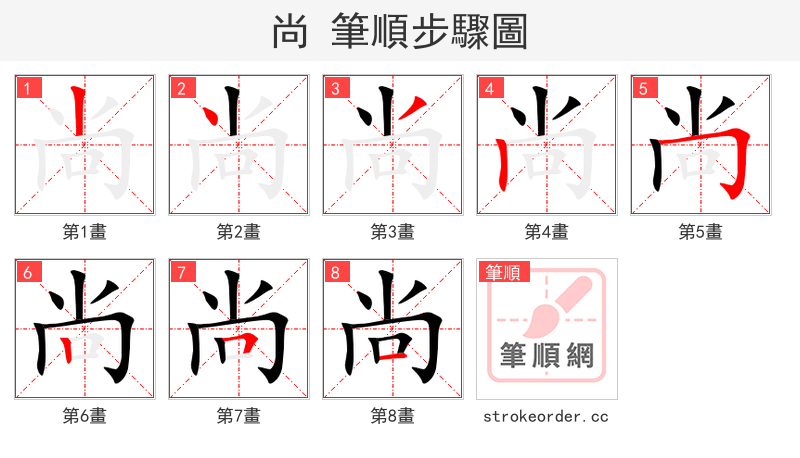 尚 筆順步驟圖

1
尚
第1畫

2
尚
第2畫

3
尚
第3畫

4
尚
第4畫

5
尚
第5畫

6
尚
第6畫

7
尚
第7畫

8
尚
第8畫

筆順
筆順網
strokeorder.cc