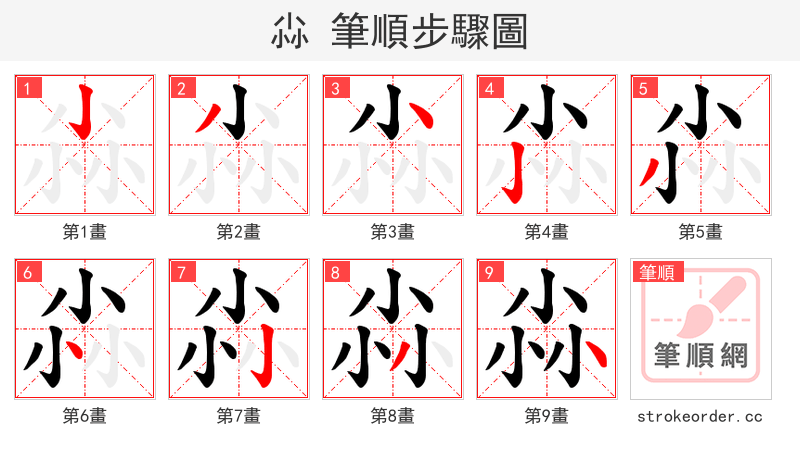 尛 筆順步驟圖

1
第1畫

2
第2畫

3
第3畫

4
第4畫

5
第5畫

6
第6畫

7
第7畫

8
第8畫

9
第9畫

筆順
筆順網
strokeorder.cc