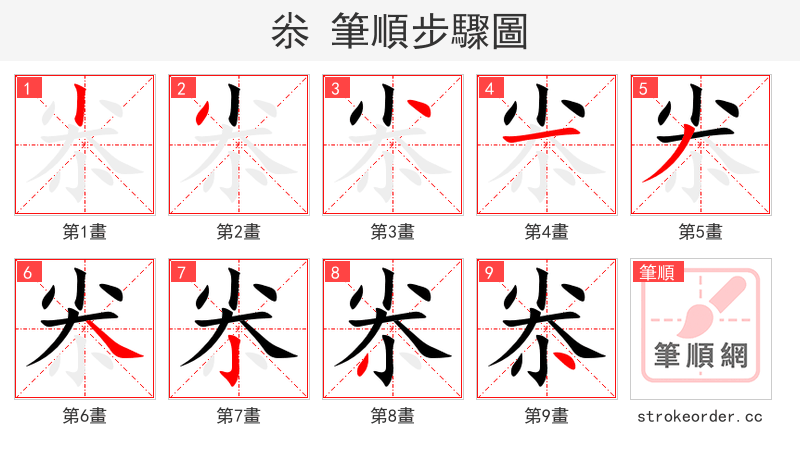 尜 筆順步驟圖

1
第1畫

2
第2畫

3
第3畫

4
第4畫

5
第5畫

6
第6畫

7
第7畫

8
第8畫

9
第9畫

筆順
筆順網
strokeorder.cc