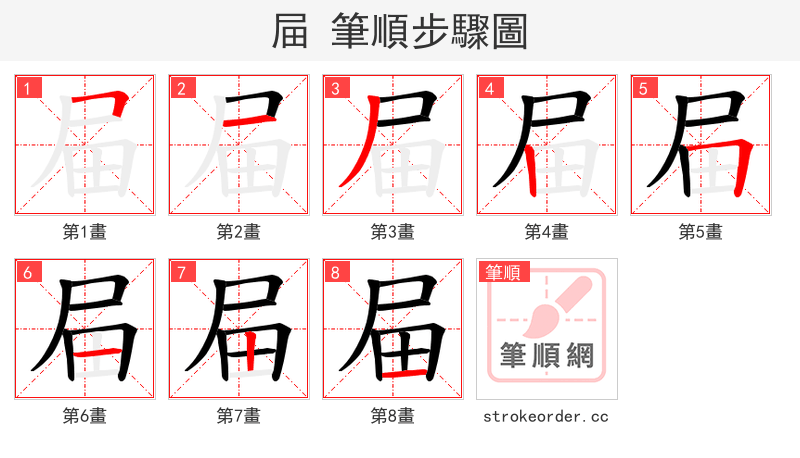 屆 筆順步驟圖

1
第1畫

2
第2畫

3
第3畫

4
第4畫

5
第5畫

6
第6畫

7
第7畫

8
第8畫

筆順
筆順網

strokeorder.cc