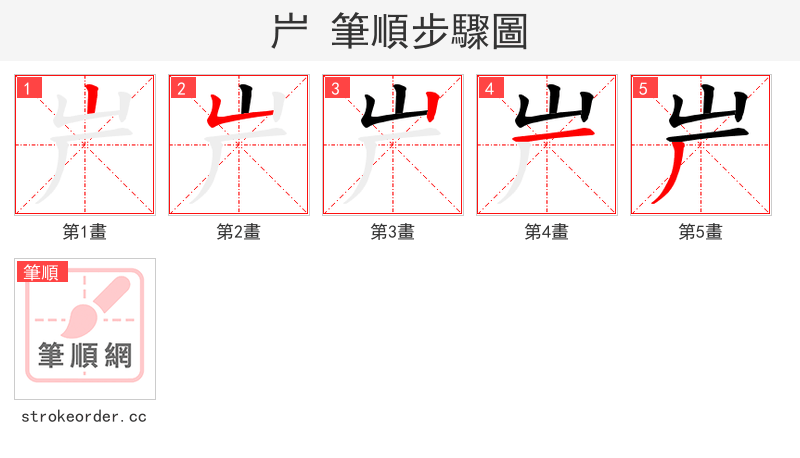 屵 筆順步驟圖

1 屵
第1畫

2 屵
第2畫

3 屵
第3畫

4 屵
第4畫

5 屵
第5畫

筆順
筆順網

strokeorder.cc