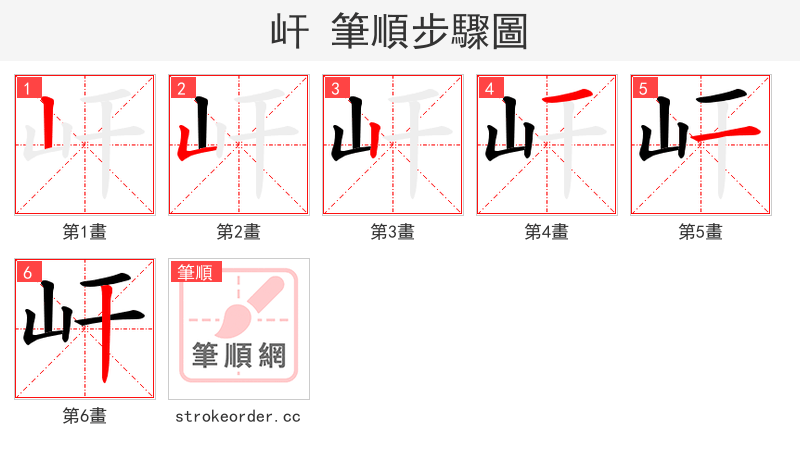 屽 筆順步驟圖

1
第1畫

2
第2畫

3
第3畫

4
第4畫

5
第5畫

6
第6畫

筆順
筆順網
strokeorder.cc