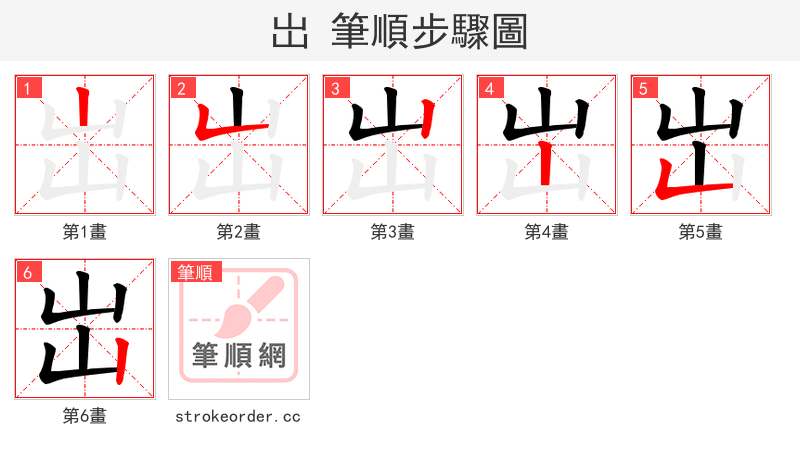 出 筆順步驟圖

1
第1畫

2
第2畫

3
第3畫

4
第4畫

5
第5畫

6
第6畫

筆順
筆順網
strokeorder.cc