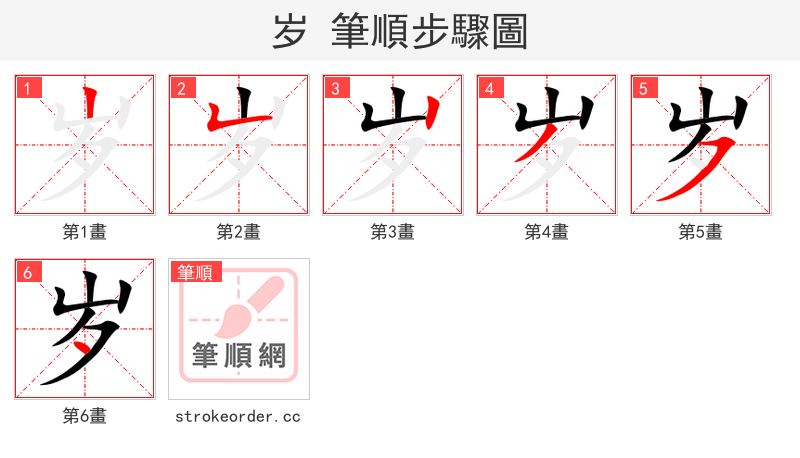 岁 筆順步驟圖

1
岁
第1畫

2
岁
第2畫

3
岁
第3畫

4
岁
第4畫

5
岁
第5畫

6
岁
第6畫

筆順
筆順網
strokeorder.cc