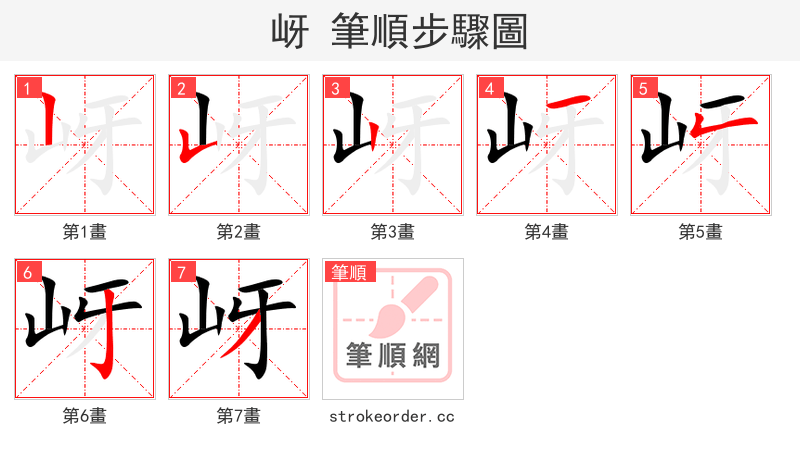 岈 筆順步驟圖

1
第1畫

2
第2畫

3
第3畫

4
第4畫

5
第5畫

6
第6畫

7
第7畫

筆順
筆順網
strokeorder.cc