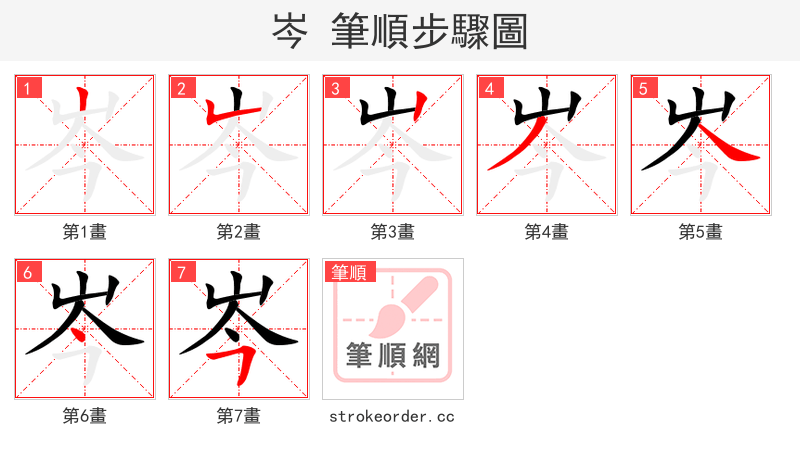 岑 筆順步驟圖

1
第1畫

2
第2畫

3
第3畫

4
第4畫

5
第5畫

6
第6畫

7
第7畫

筆順
筆順網
strokeorder.cc