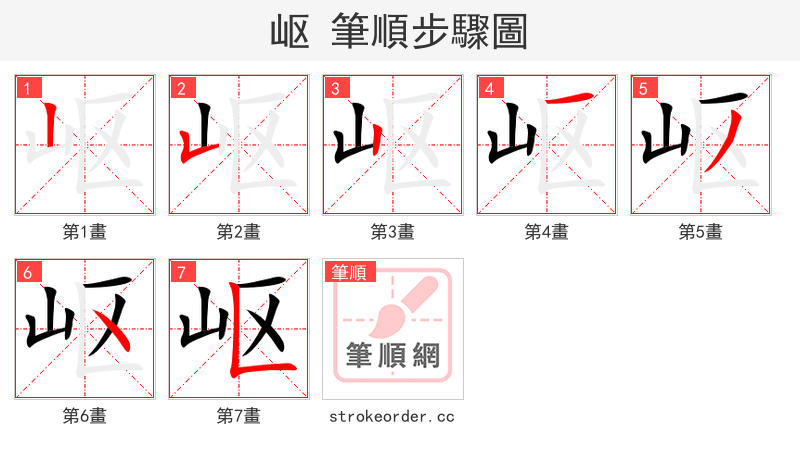 岖 筆順步驟圖

1
第1畫

2
第2畫

3
第3畫

4
第4畫

5
第5畫

6
第6畫

7
第7畫

筆順
筆順網
strokeorder.cc