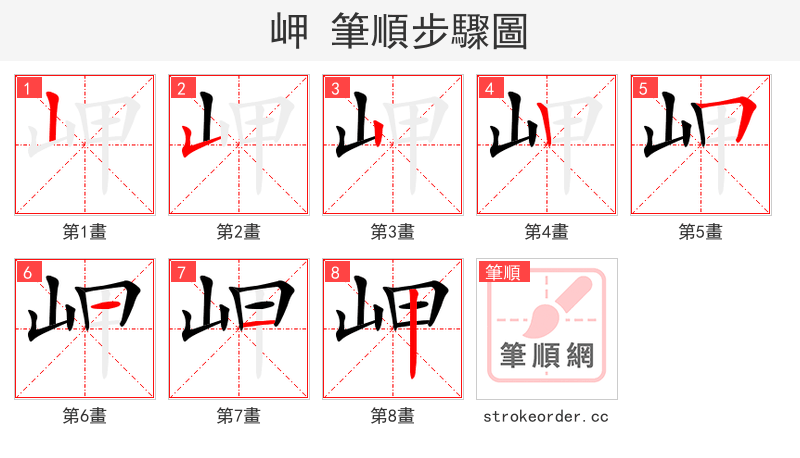 岬 筆順步驟圖

1
第1畫

2
第2畫

3
第3畫

4
第4畫

5
第5畫

6
第6畫

7
第7畫

8
第8畫

筆順
筆順網
strokeorder.cc