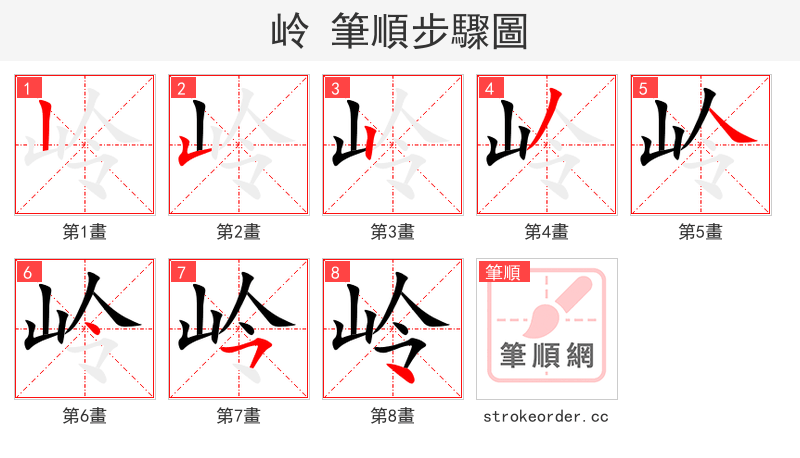 岭 筆順步驟圖

1
第1畫

2
第2畫

3
第3畫

4
第4畫

5
第5畫

6
第6畫

7
第7畫

8
第8畫

筆順
筆順網
strokeorder.cc