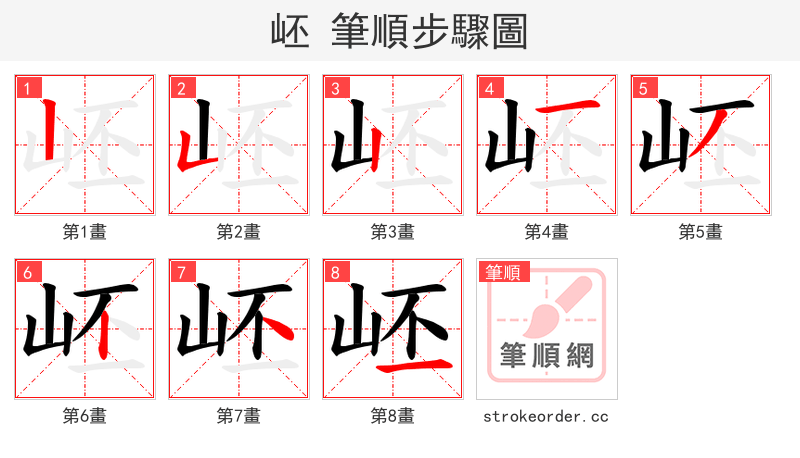 岯 筆順步驟圖

1
第1畫

2
第2畫

3
第3畫

4
第4畫

5
第5畫

6
第6畫

7
第7畫

8
第8畫

筆順
筆順網
strokeorder.cc