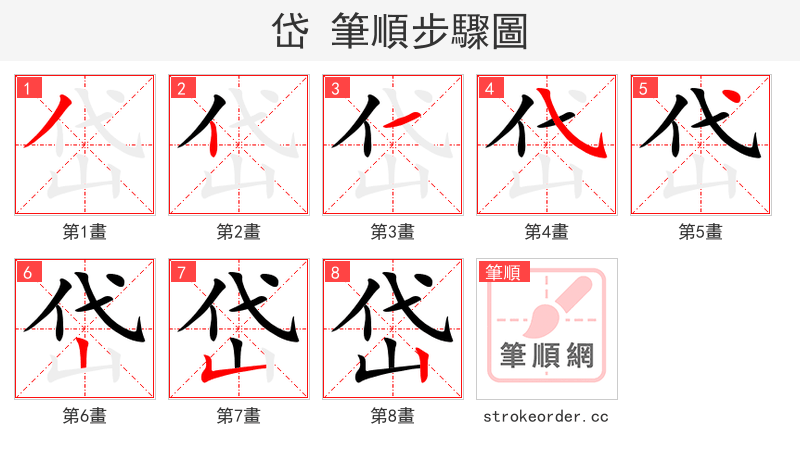 岱 筆順步驟圖

1
第1畫

2
第2畫

3
第3畫

4
第4畫

5
第5畫

6
第6畫

7
第7畫

8
第8畫

筆順
筆順網
strokeorder.cc