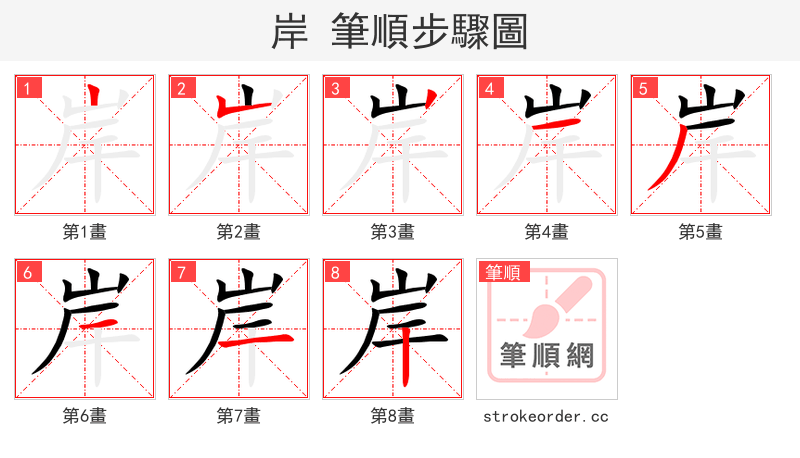 岸 筆順步驟圖

1
岸
第1畫

2
岸
第2畫

3
岸
第3畫

4
岸
第4畫

5
岸
第5畫

6
岸
第6畫

7
岸
第7畫

8
岸
第8畫

筆順
筆順網
strokeorder.cc