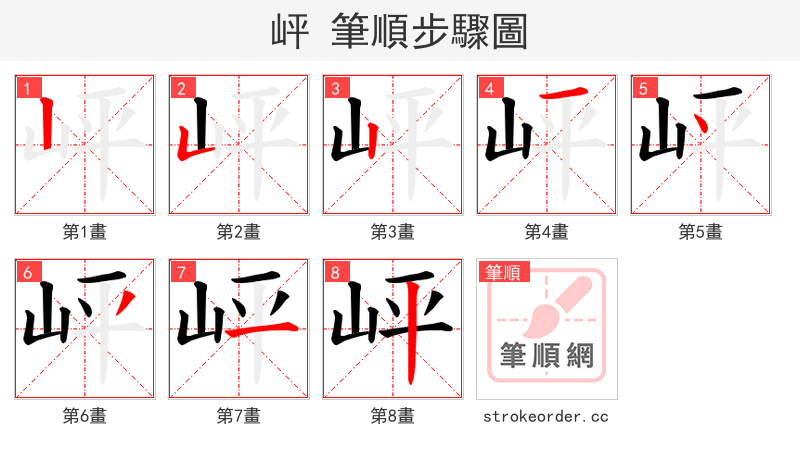 岼 筆順步驟圖

1
第1畫

2
第2畫

3
第3畫

4
第4畫

5
第5畫

6
第6畫

7
第7畫

8
第8畫

筆順
筆順網
strokeorder.cc