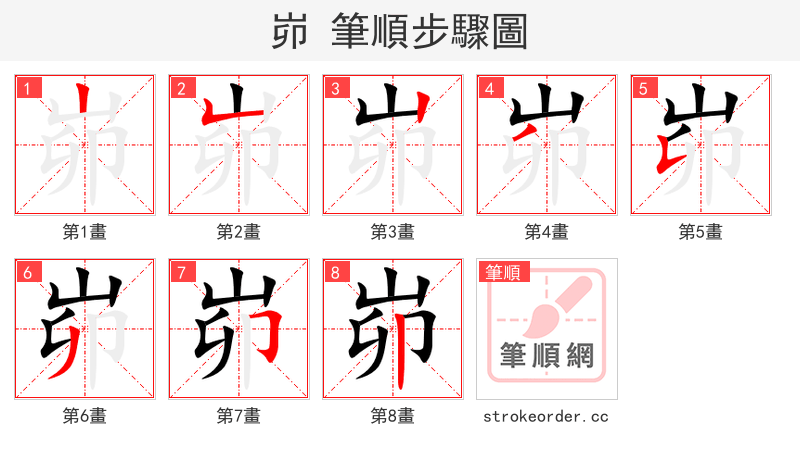 峁 筆順步驟圖

1 峁
第1畫

2 峁
第2畫

3 峁
第3畫

4 峁
第4畫

5 峁
第5畫

6 峁
第6畫

7 峁
第7畫

8 峁
第8畫

筆順
筆順網
strokeorder.cc