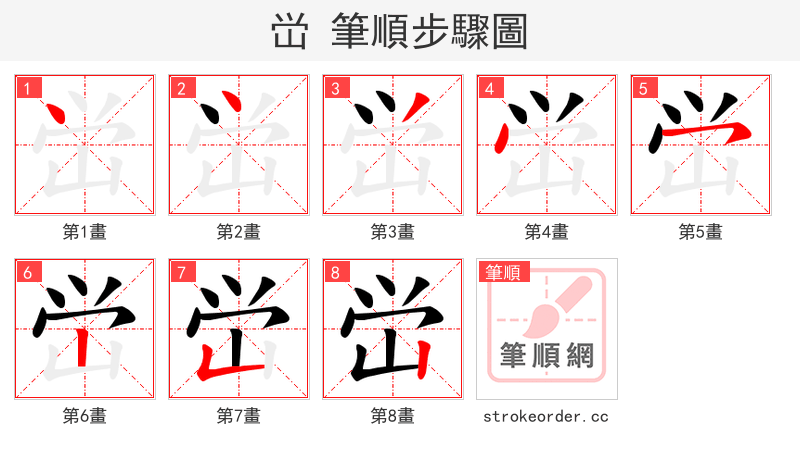 峃 筆順步驟圖

1
第1畫

2
第2畫

3
第3畫

4
第4畫

5
第5畫

6
第6畫

7
第7畫

8
第8畫

筆順
筆順網
strokeorder.cc