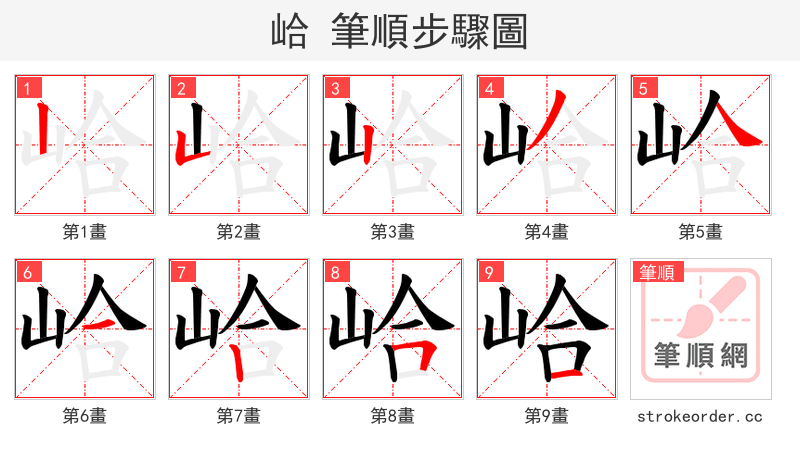 峆 筆順步驟圖

1
第1畫

2
第2畫

3
第3畫

4
第4畫

5
第5畫

6
第6畫

7
第7畫

8
第8畫

9
第9畫

筆順
筆順網
strokeorder.cc