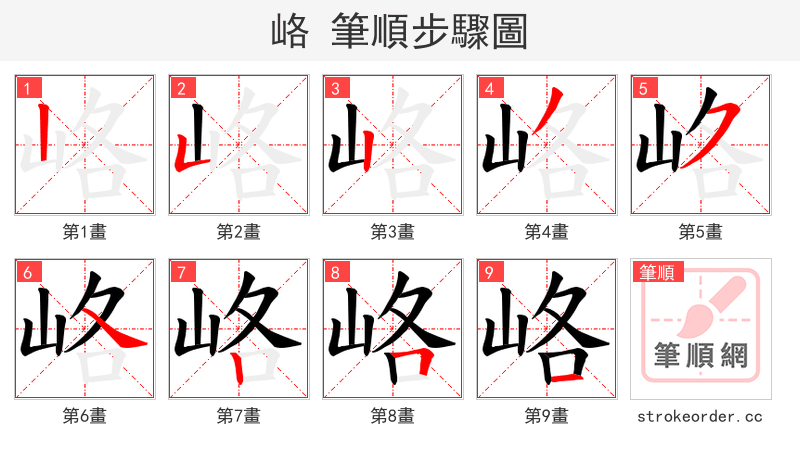 峈 筆順步驟圖

1
第1畫

2
第2畫

3
第3畫

4
第4畫

5
第5畫

6
第6畫

7
第7畫

8
第8畫

9
第9畫

筆順
筆順網

strokeorder.cc