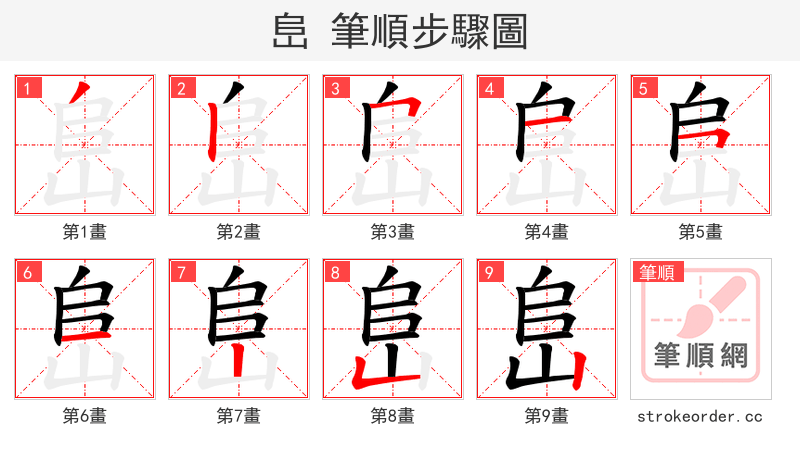 峊 筆順步驟圖

1
第1畫

2
第2畫

3
第3畫

4
第4畫

5
第5畫

6
第6畫

7
第7畫

8
第8畫

9
第9畫

筆順
筆順網
strokeorder.cc