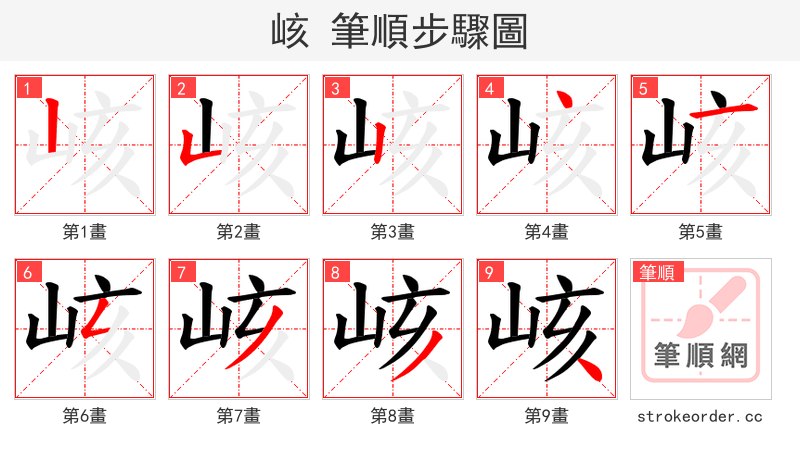 峐 筆順步驟圖

1
第1畫

2
第2畫

3
第3畫

4
第4畫

5
第5畫

6
第6畫

7
第7畫

8
第8畫

9
第9畫

筆順
筆順網

strokeorder.cc