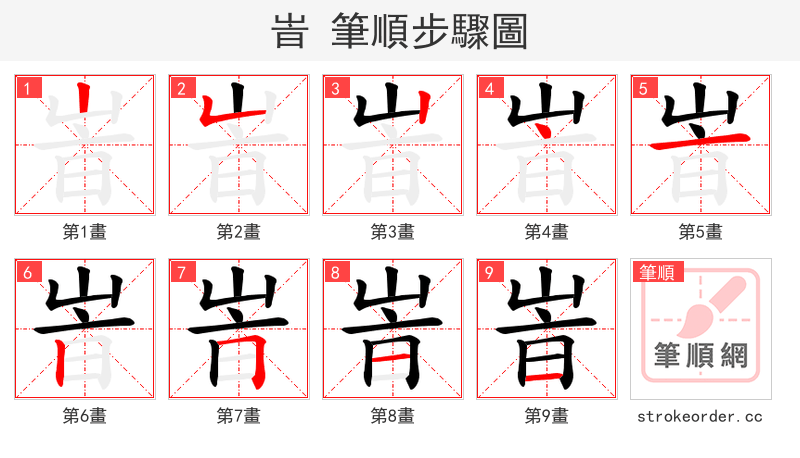 峕 筆順步驟圖

1
第1畫

2
第2畫

3
第3畫

4
第4畫

5
第5畫

6
第6畫

7
第7畫

8
第8畫

9
第9畫

筆順
筆順網
strokeorder.cc