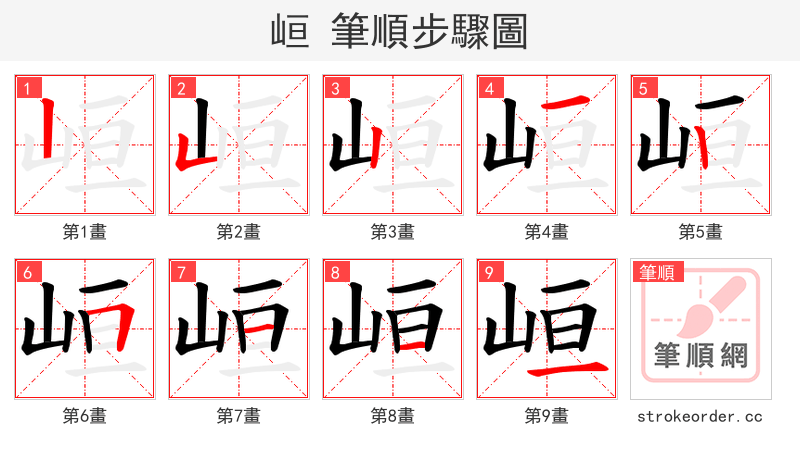 峘 筆順步驟圖

1
第1畫

2
第2畫

3
第3畫

4
第4畫

5
第5畫

6
第6畫

7
第7畫

8
第8畫

9
第9畫

筆順
筆順網
strokeorder.cc