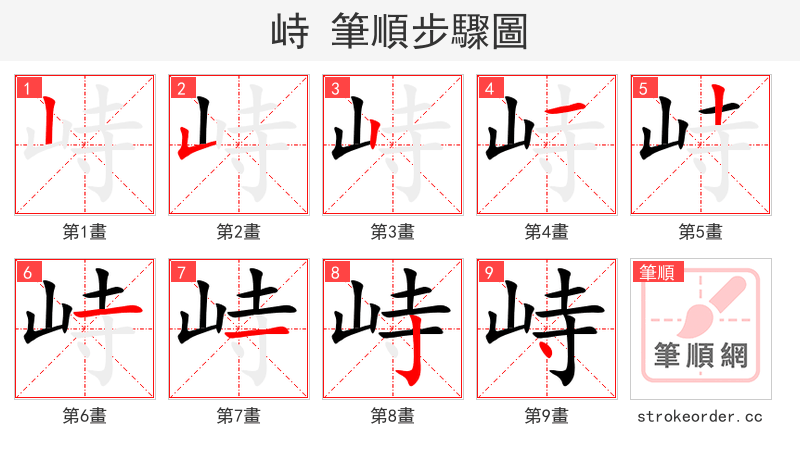 峙 筆順步驟圖

1
第1畫

2
第2畫

3
第3畫

4
第4畫

5
第5畫

6
第6畫

7
第7畫

8
第8畫

9
第9畫

筆順
筆順網
strokeorder.cc