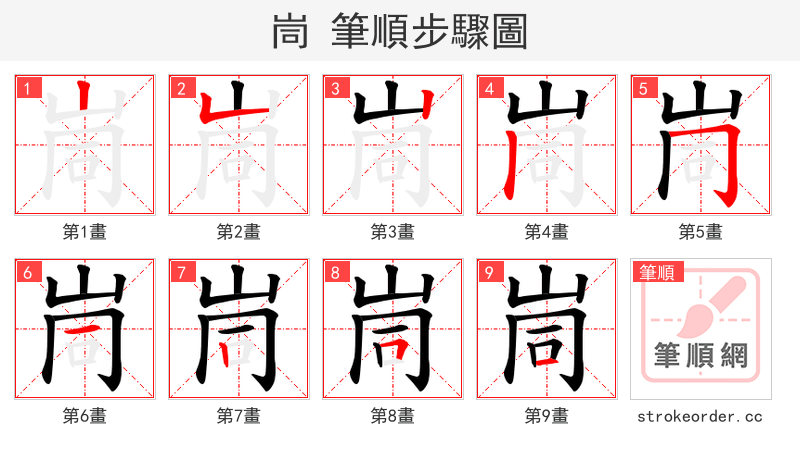 峝 筆順步驟圖

1
峝
第1畫

2
峝
第2畫

3
峝
第3畫

4
峝
第4畫

5
峝
第5畫

6
峝
第6畫

7
峝
第7畫

8
峝
第8畫

9
峝
第9畫

筆順
筆順網
strokeorder.cc