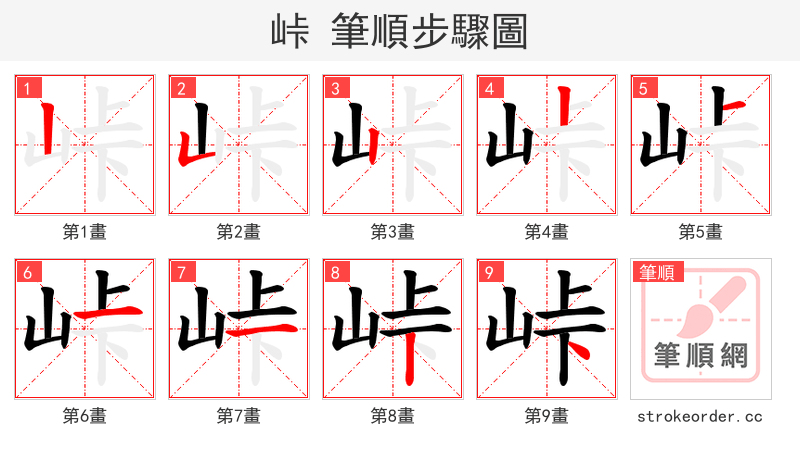 峠 筆順步驟圖

1
第1畫
2
第2畫
3
第3畫
4
第4畫
5
第5畫

6
第6畫
7
第7畫
8
第8畫
9
第9畫
筆順
筆順網

strokeorder.cc