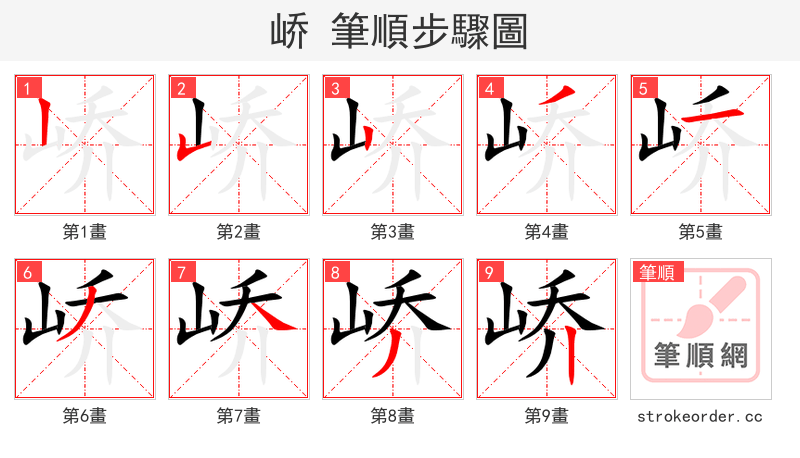 峤 筆順步驟圖

1
第1畫

2
第2畫

3
第3畫

4
第4畫

5
第5畫

6
第6畫

7
第7畫

8
第8畫

9
第9畫

筆順
筆順網
strokeorder.cc