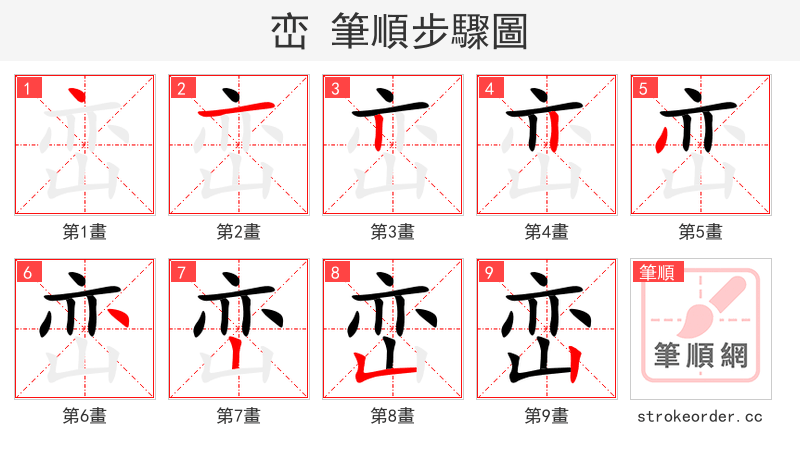 峦 筆順步驟圖

1
第1畫

2
第2畫

3
第3畫

4
第4畫

5
第5畫

6
第6畫

7
第7畫

8
第8畫

9
第9畫

筆順
筆順網
strokeorder.cc