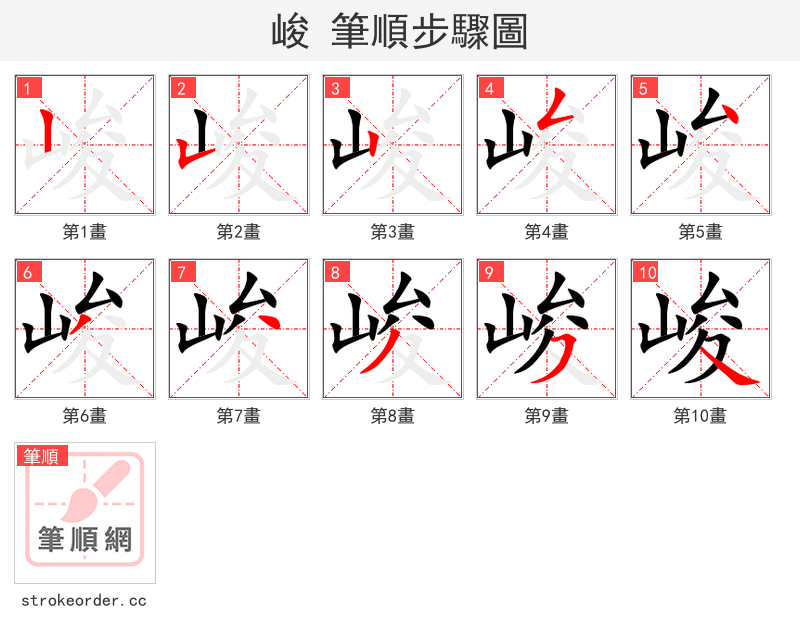 峻 筆順步驟圖

1
第1畫

2
第2畫

3
第3畫

4
第4畫

5
第5畫

6
第6畫

7
第7畫

8
第8畫

9
第9畫

10
第10畫

筆順
筆順網
strokeorder.cc