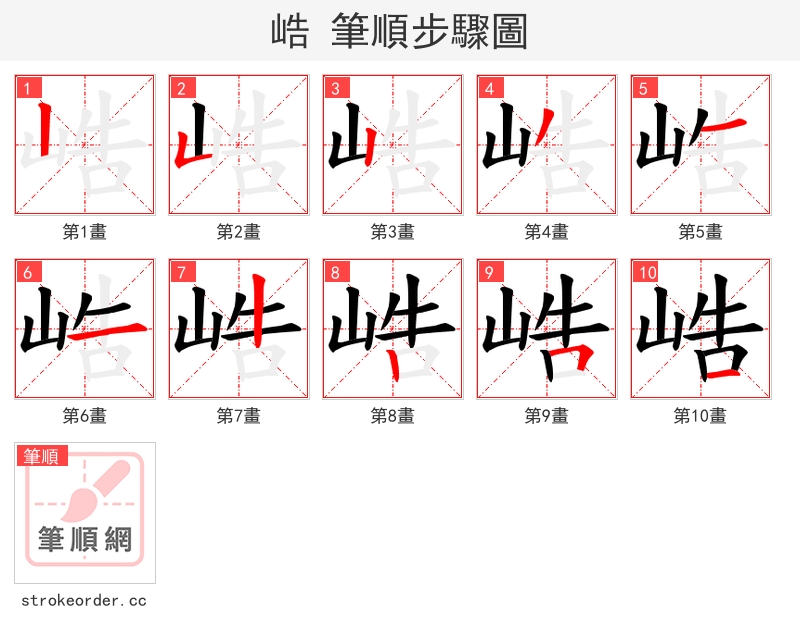 峼 筆順步驟圖

1
第1畫

2
第2畫

3
第3畫

4
第4畫

5
第5畫

6
第6畫

7
第7畫

8
第8畫

9
第9畫

10
第10畫

筆順
筆順網
strokeorder.cc