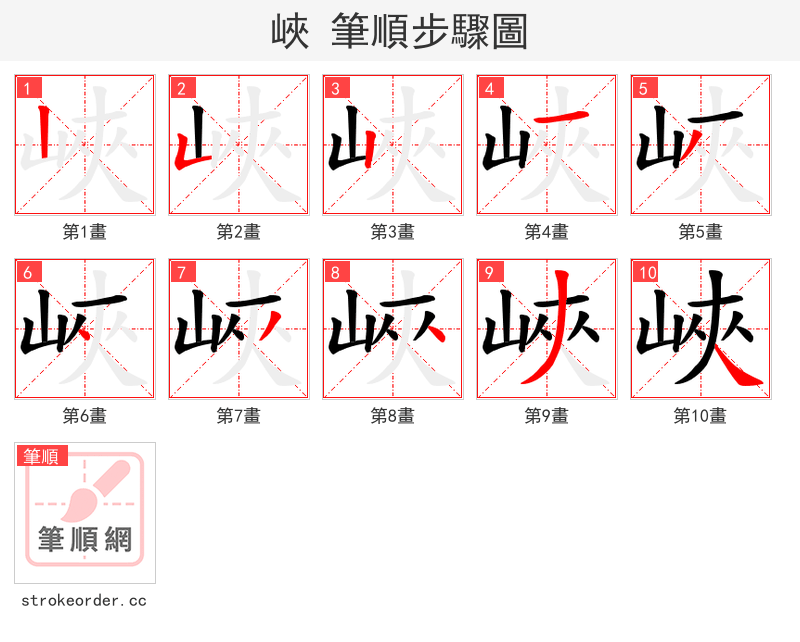 峽 筆順步驟圖

1
第1畫

2
第2畫

3
第3畫

4
第4畫

5
第5畫

6
第6畫

7
第7畫

8
第8畫

9
第9畫

10
第10畫

筆順
筆順網

strokeorder.cc