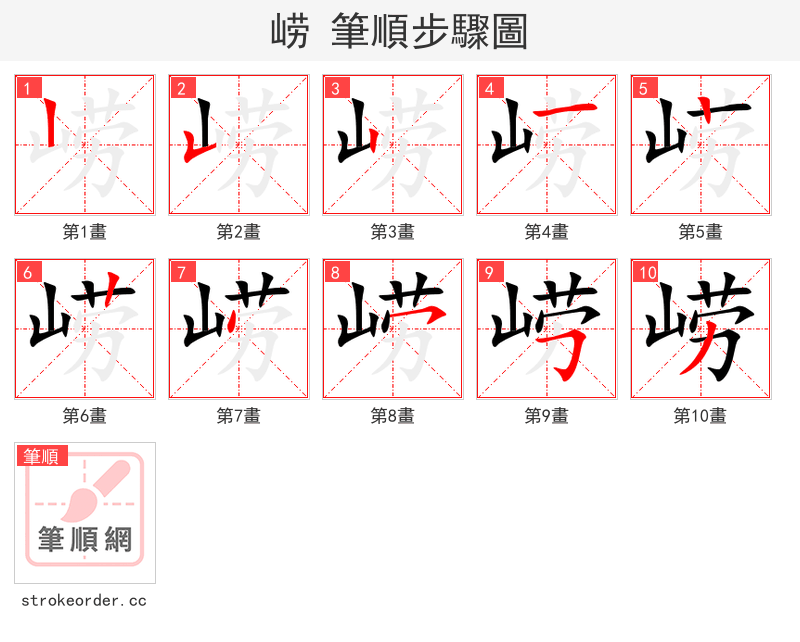 崂 筆順步驟圖

1
第1畫

2
第2畫

3
第3畫

4
第4畫

5
第5畫

6
第6畫

7
第7畫

8
第8畫

9
第9畫

10
第10畫

筆順

筆順網

strokeorder.cc