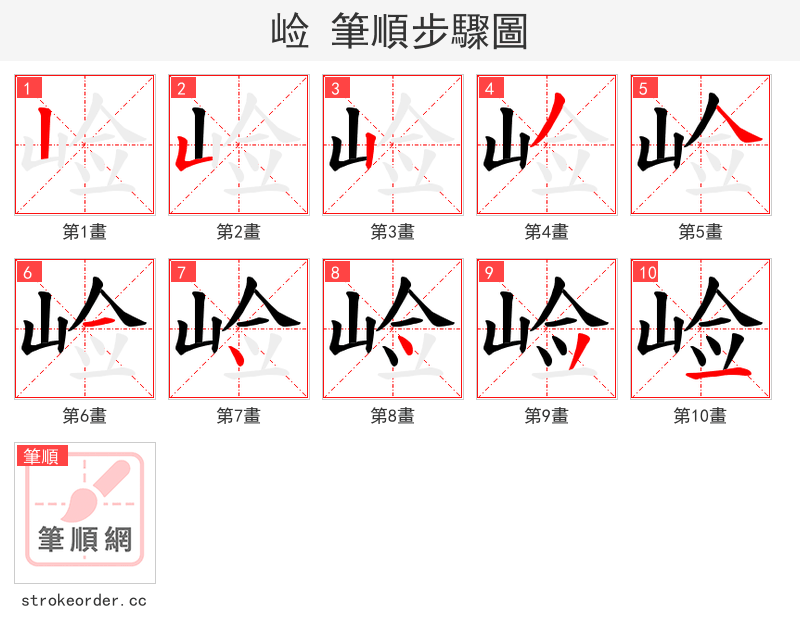 崄 筆順步驟圖

1
第1畫

2
第2畫

3
第3畫

4
第4畫

5
第5畫

6
第6畫

7
第7畫

8
第8畫

9
第9畫

10
第10畫

筆順
筆順網

strokeorder.cc