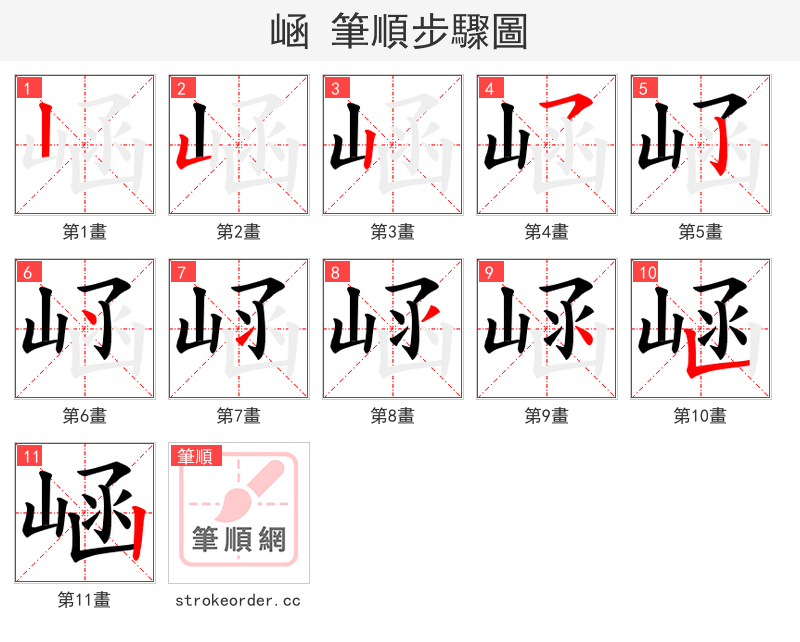 崡 筆順步驟圖

1
第1畫

2
第2畫

3
第3畫

4
第4畫

5
第5畫

6
第6畫

7
第7畫

8
第8畫

9
第9畫

10
第10畫

11
崡
第11畫

筆順
筆順網
strokeorder.cc