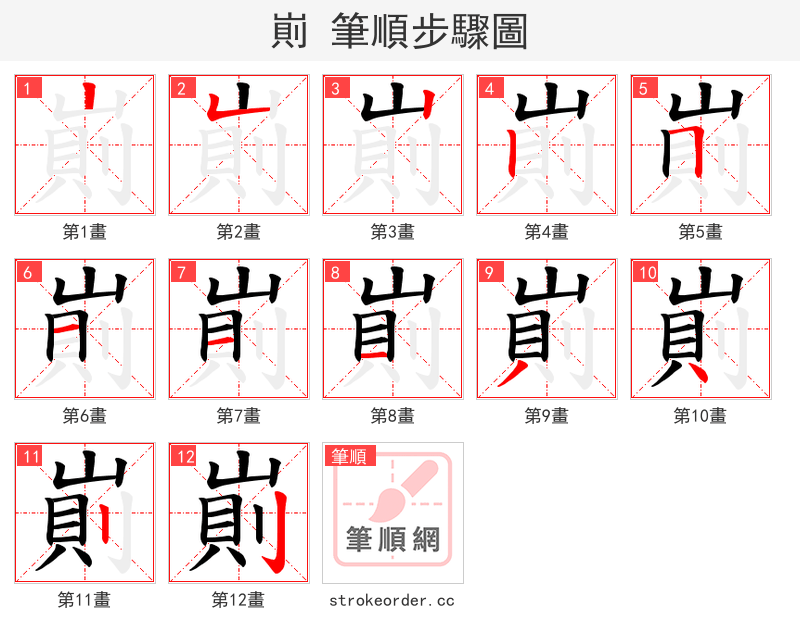 崱 筆順步驟圖

1
第1畫

2
第2畫

3
第3畫

4
第4畫

5
第5畫

6
第6畫

7
第7畫

8
第8畫

9
第9畫

10
第10畫

11
第11畫

12
第12畫

筆順
筆順網
strokeorder.cc